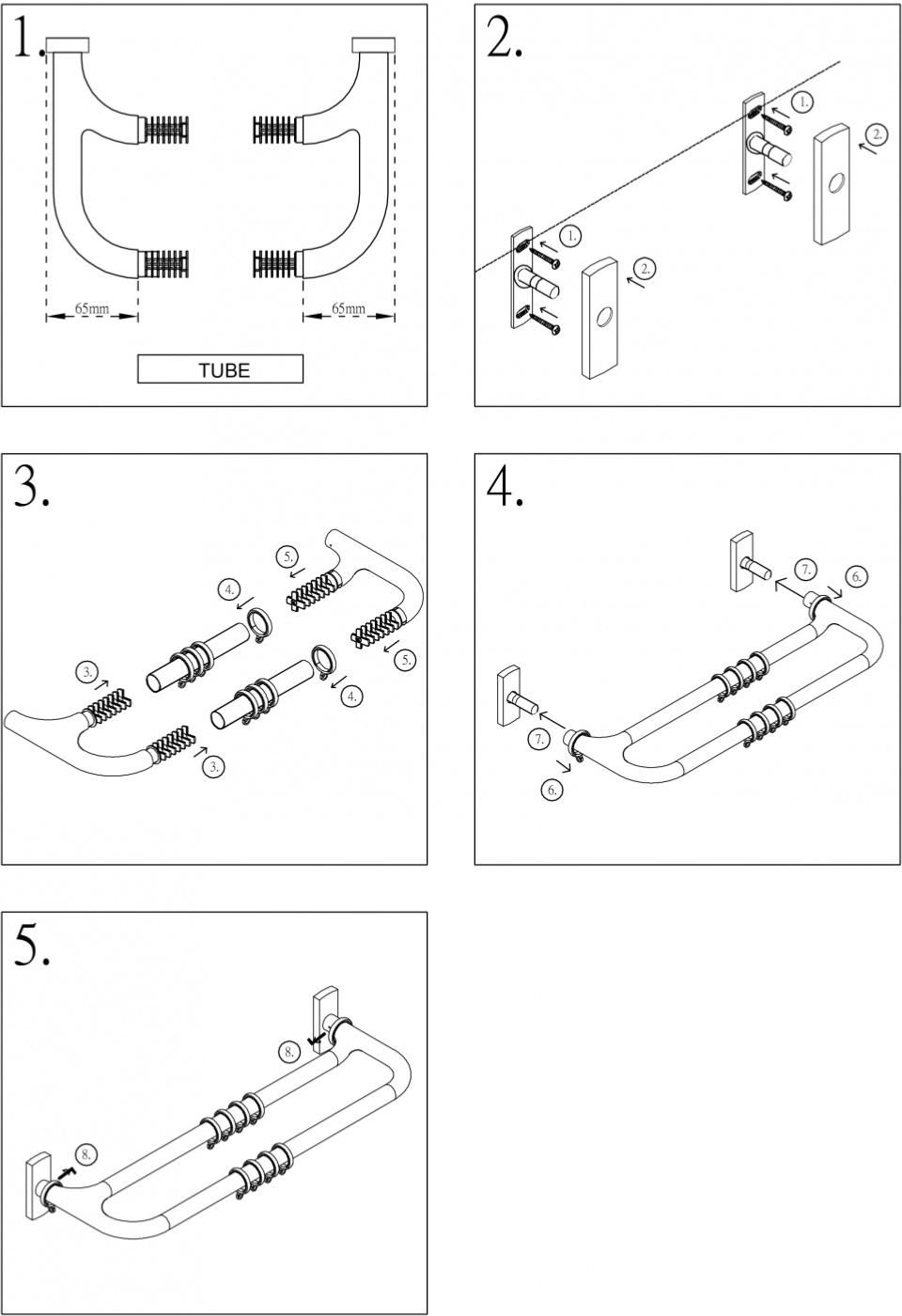 1.

65mm

65mm

TUBE

2.

1.

2.

1.

2.

3.

5.

4.

5.

3.

4.

3.

4.

7.

6.

7.

6.

5.

8.

8.